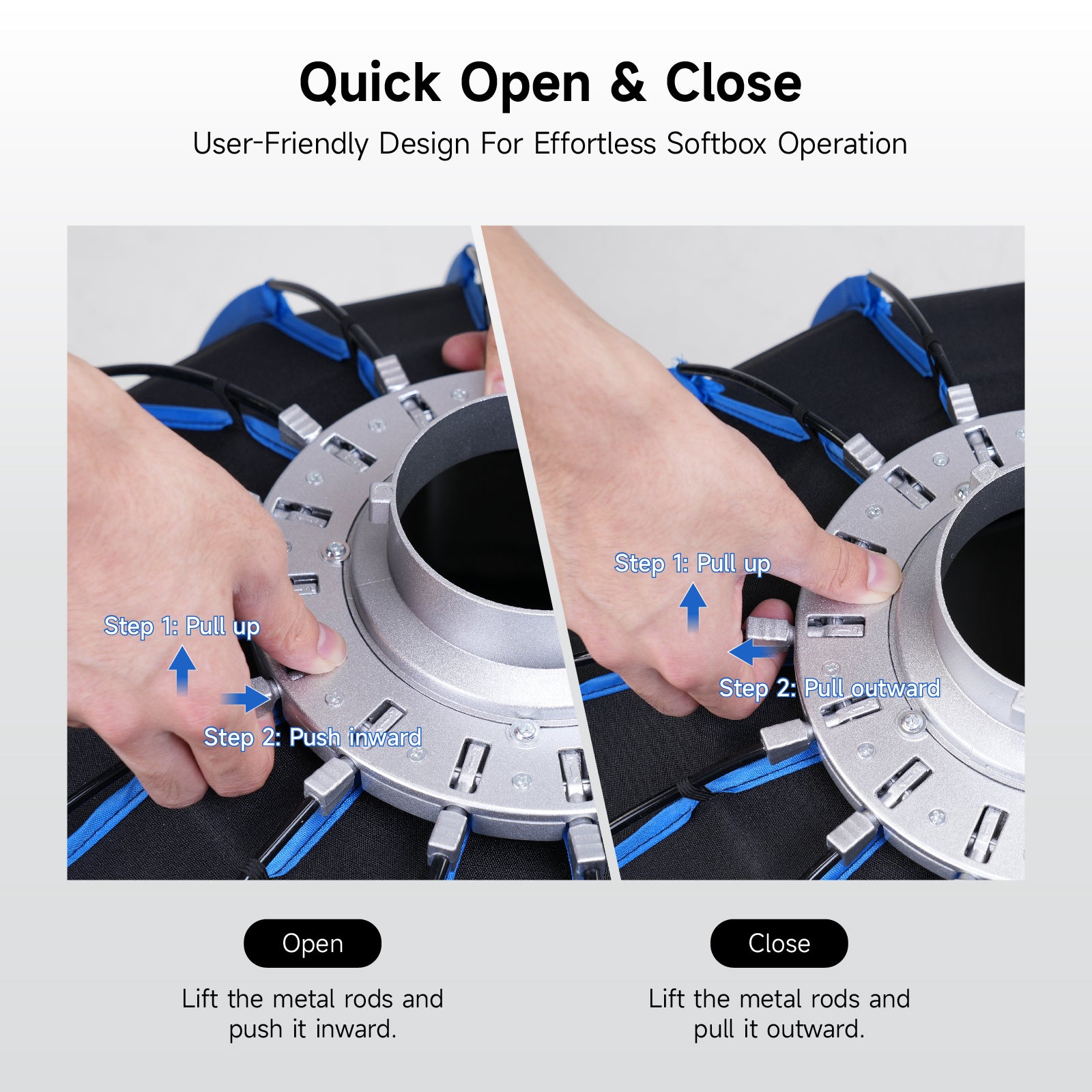 Quick Open & Close

User-Friendly Design For Effortless Softbox Operation

Step 1: Pull up

Step 2: Push inward

Step 1: Pull up

Step 2: Pull outward

Open

Lift the metal rods and push it inward.

Close

Lift the metal rods and pull it outward.