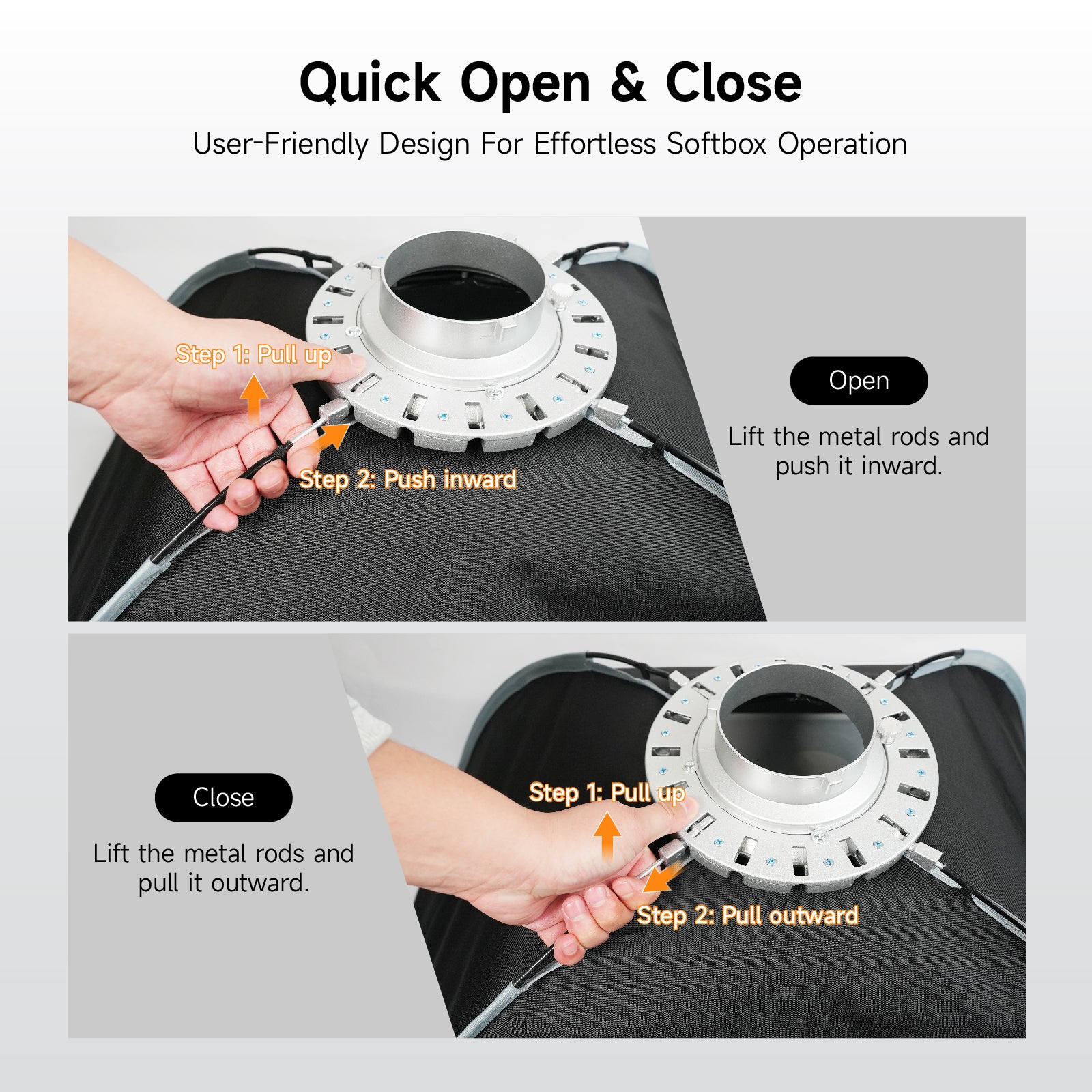 Quick Open & Close

User-Friendly Design For Effortless Softbox Operation

Step 1: Pull up

Step 2: Push inward

Open

Lift the metal rods and push it inward.

Close

Lift the metal rods and pull it outward.

Step 1: Pull up

Step 2: Pull outward